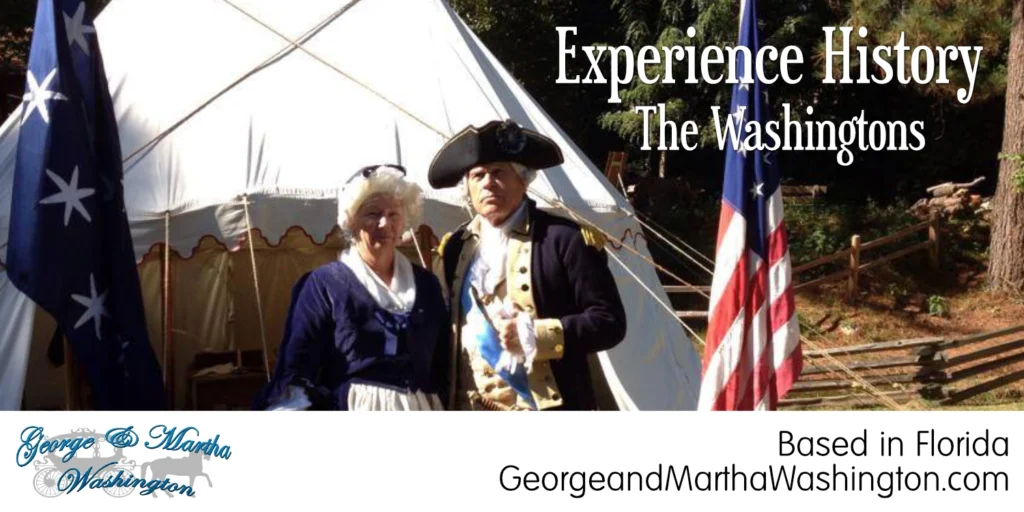 Experience History
The Washingtons

George & Martha
Washington

Based in Florida
GeorgeandMarthaWashington.com