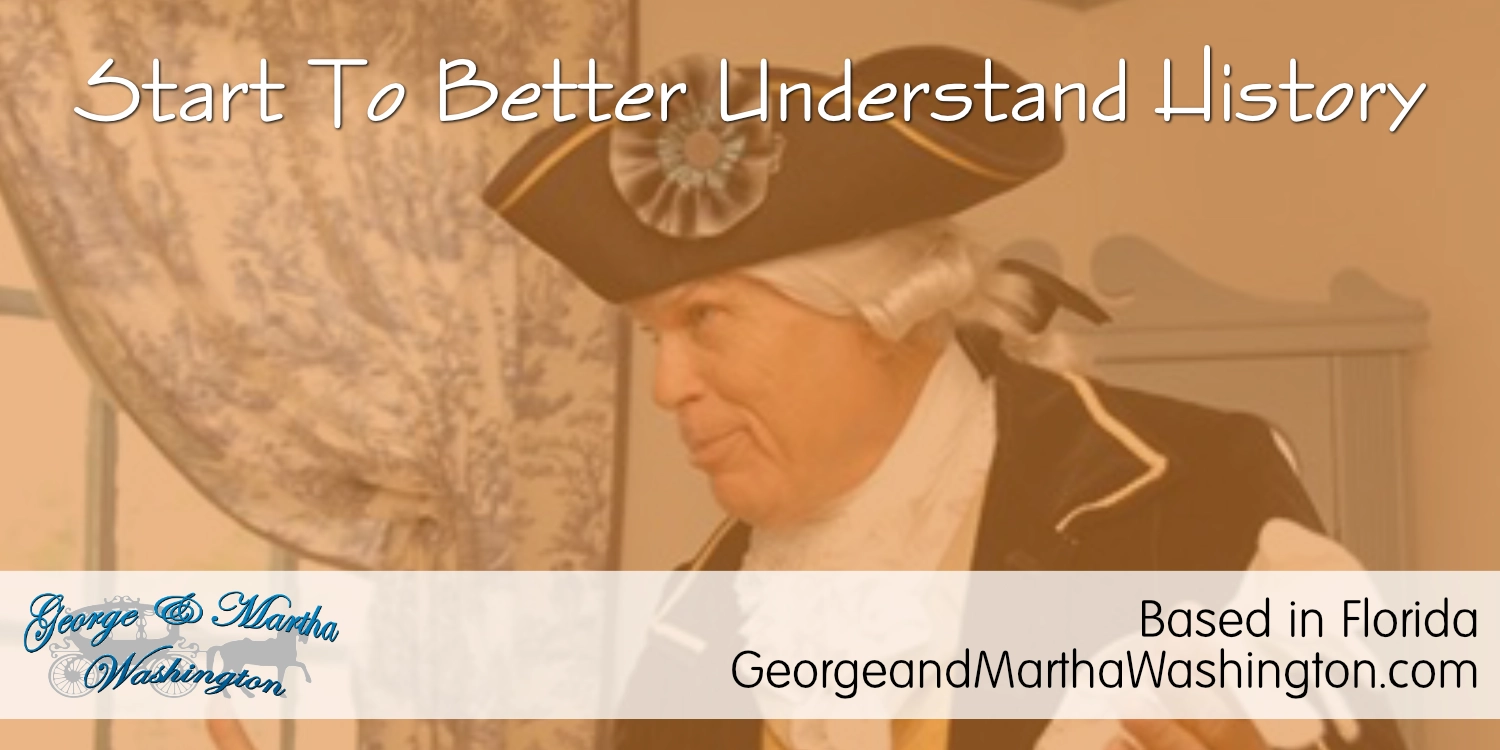 Start To Better Understand History

George & Martha Washington

Based in Florida
GeorgeandMarthaWashington.com