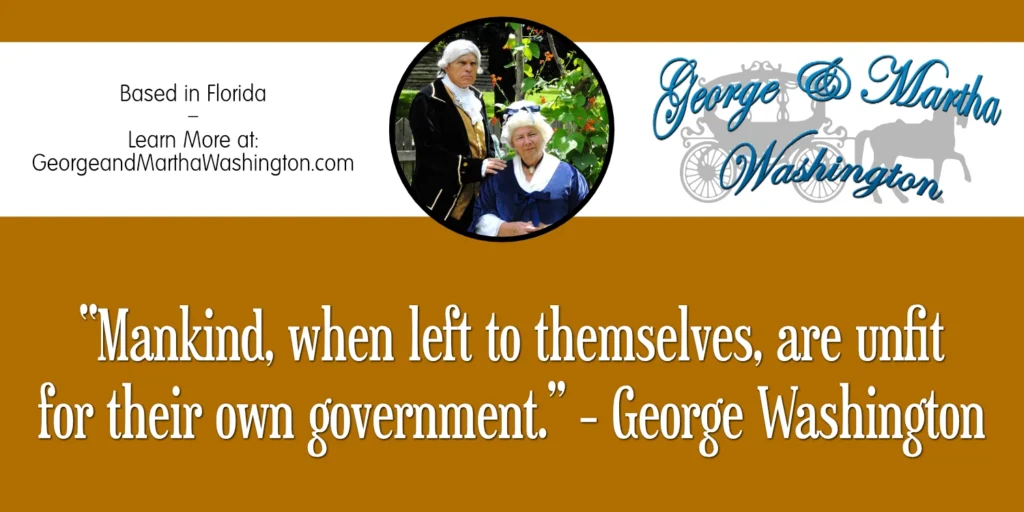 Based in Florida
–
Learn More at:
GeorgeandMarthaWashington.com

George & Martha Washington

"Mankind, when left to themselves, are unfit for their own government." - George Washington