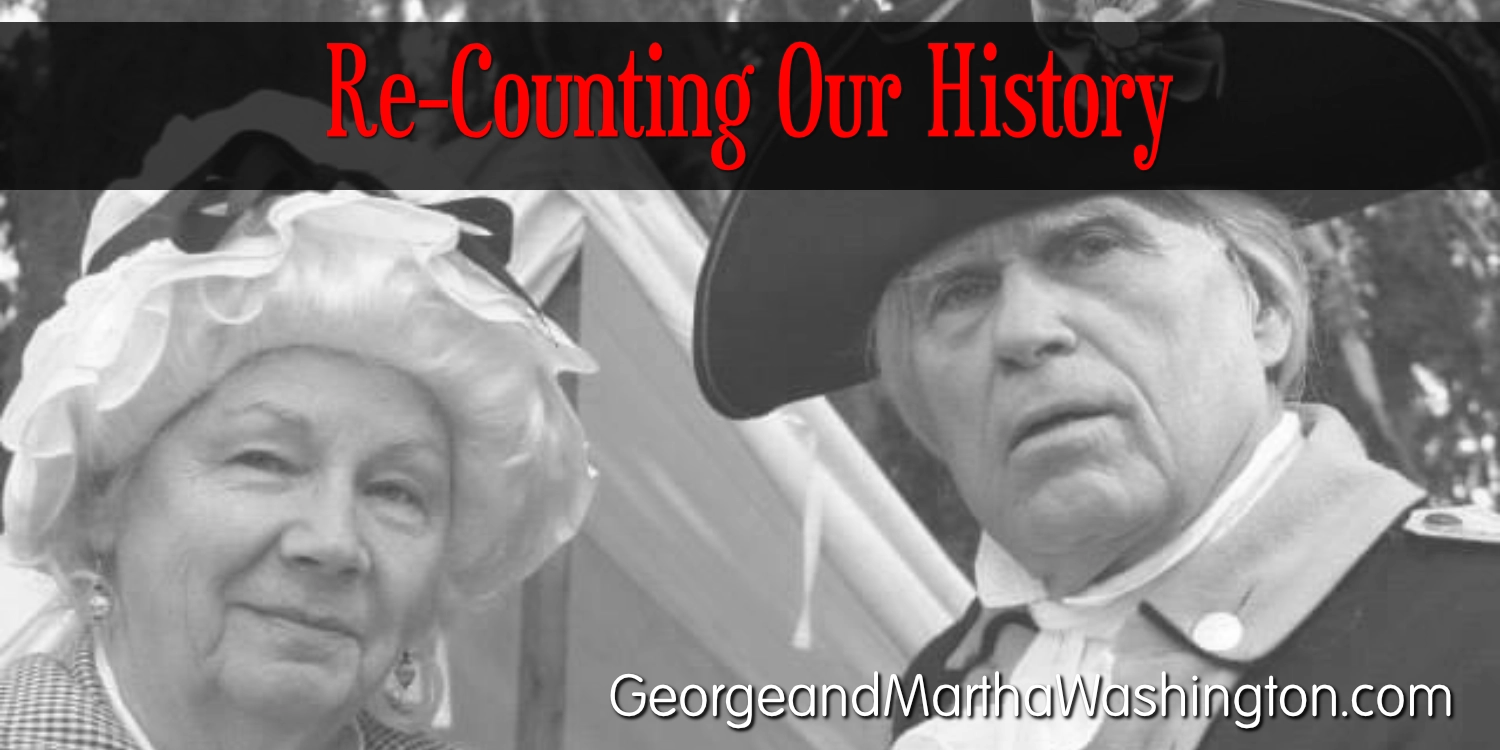 Re-Counting Our History

GeorgeandMarthaWashington.com