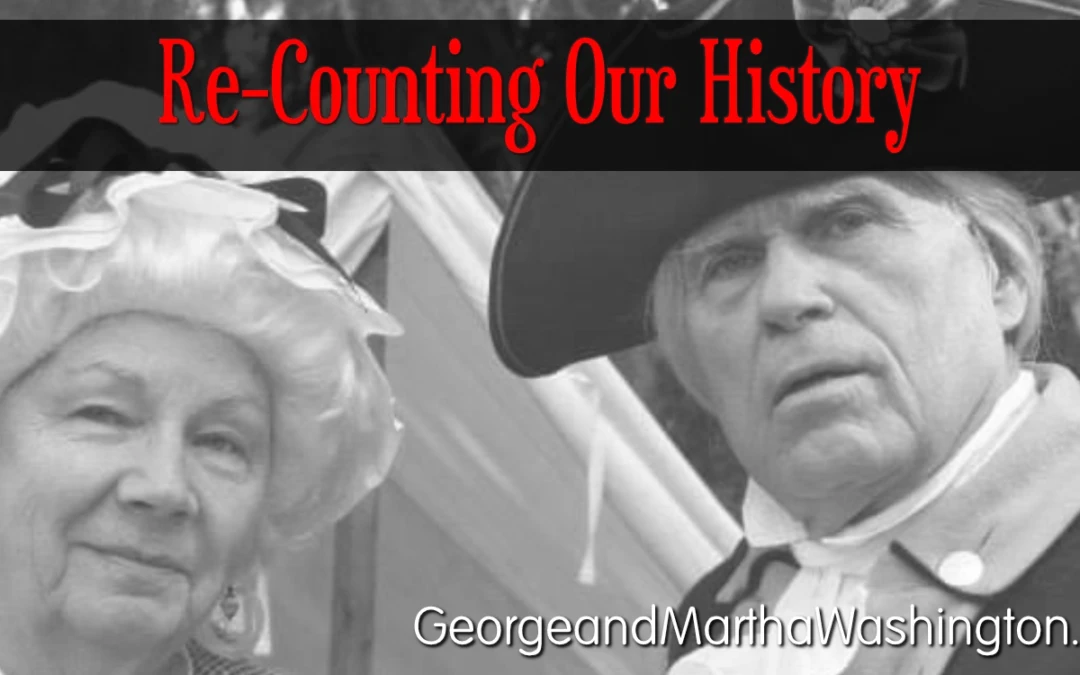 Re-Counting Our History

GeorgeandMarthaWashington.