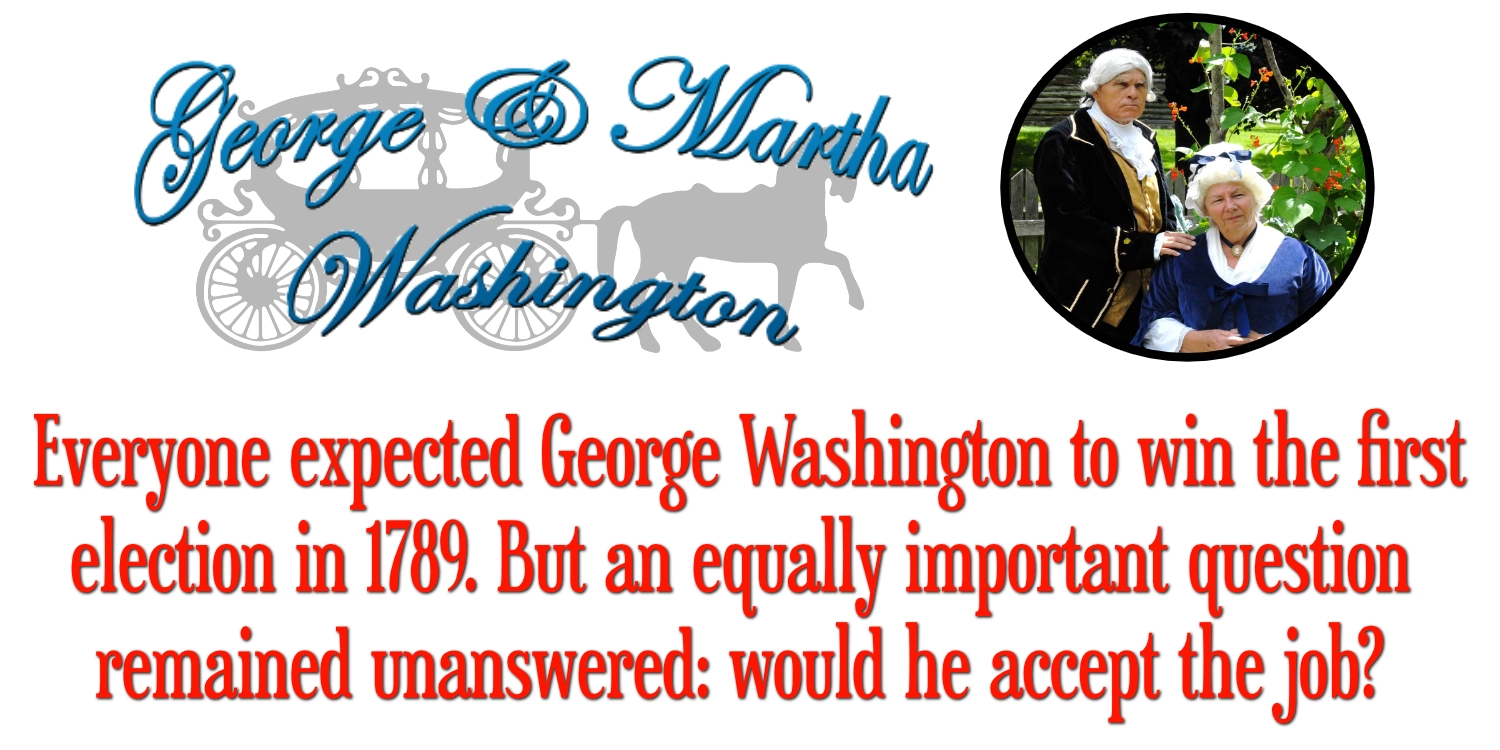 George & Martha Washington

Everyone expected George Washington to win the first election in 1789. But an equally important question remained unanswered: would he accept the job?