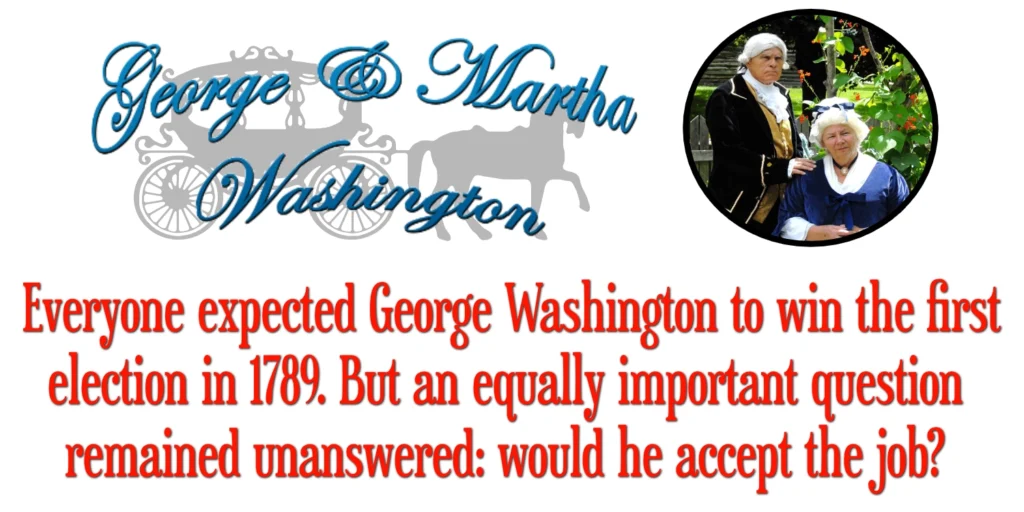 George & Martha Washington

Everyone expected George Washington to win the first election in 1789. But an equally important question remained unanswered: would he accept the job?