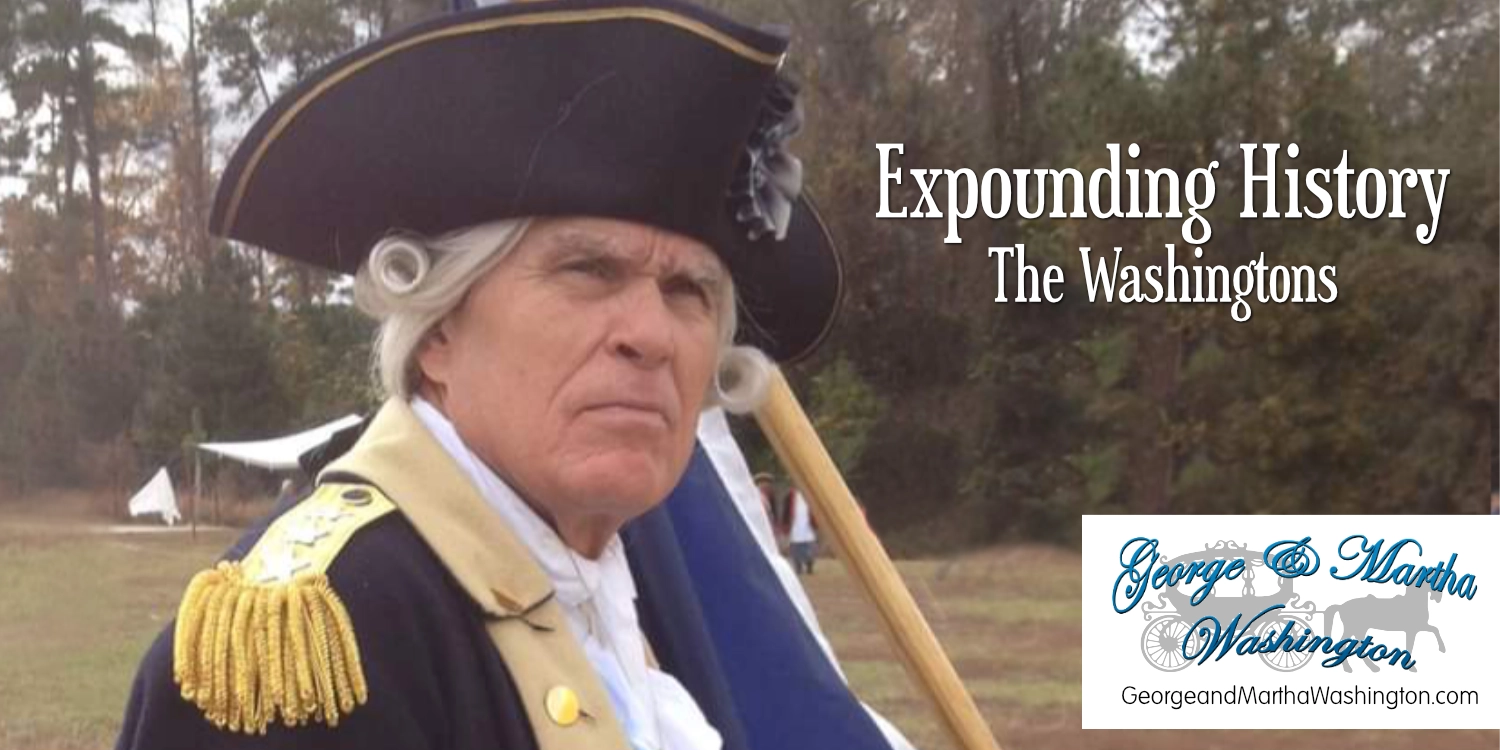 Expounding History
The Washingtons

George & Martha
Washington

GeorgeandMarthaWashington.com