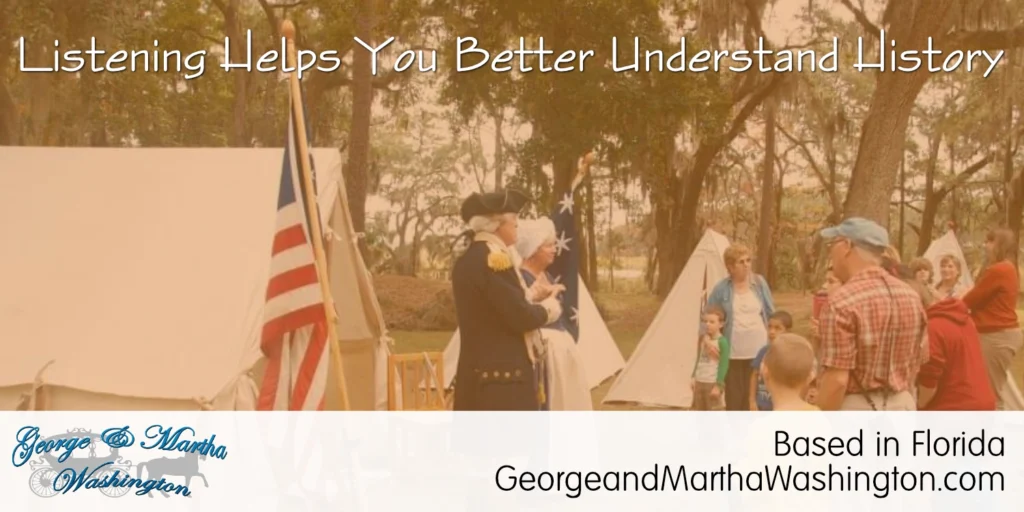 Listening Helps You Better Understand History

George & Martha Washington

Based in Florida
GeorgeandMarthaWashington.com