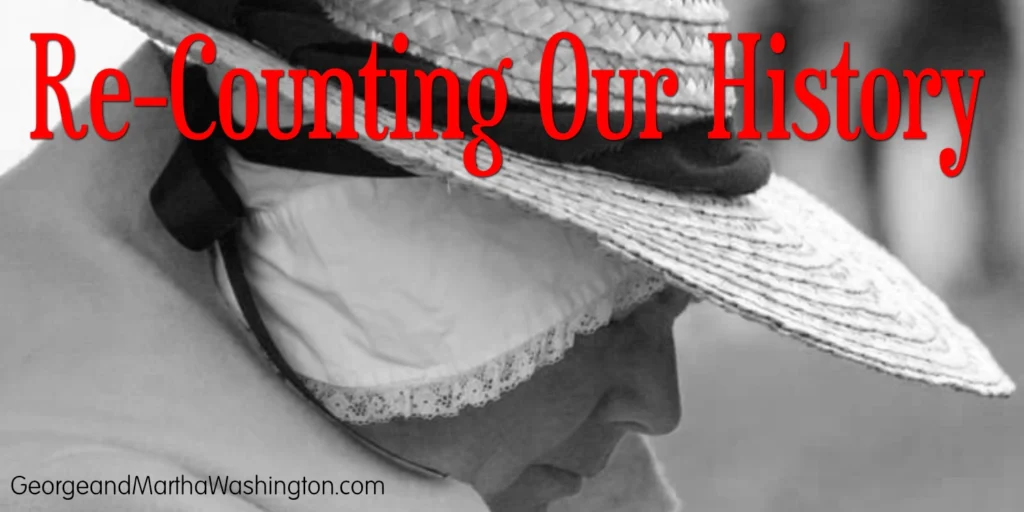 Re-Counting Our History

GeorgeandMarthaWashington.com