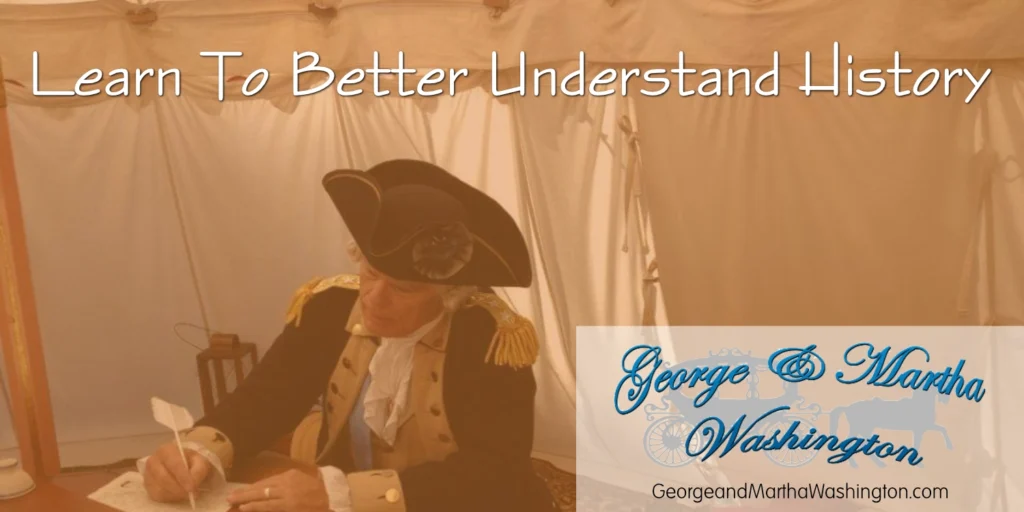 Learn To Better Understand History

George & Martha Washington

GeorgeandMarthaWashington.com