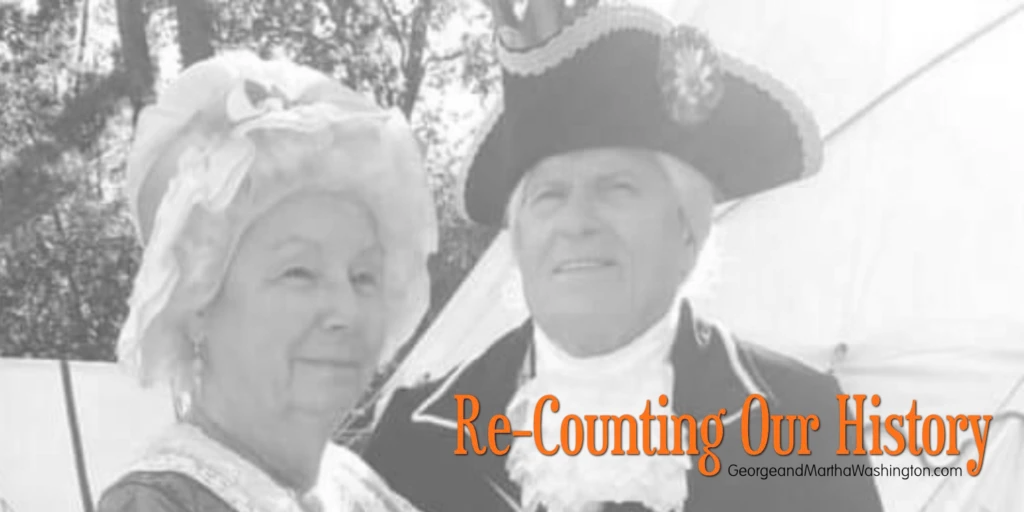 Re-Counting Our History
GeorgeandMarthaWashington.com