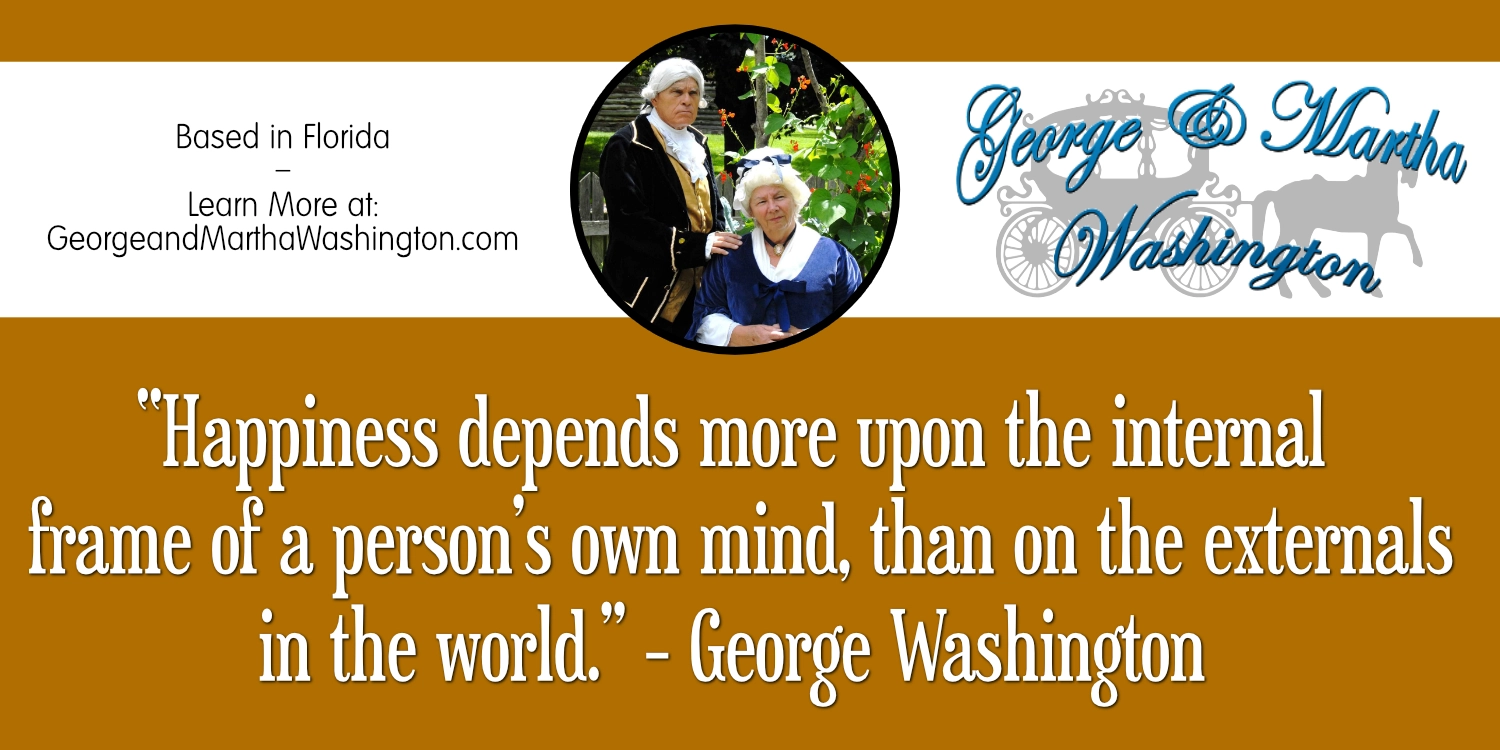 Based in Florida
–
Learn More at:
GeorgeandMarthaWashington.com

George & Martha Washington

"Happiness depends more upon the internal frame of a person's own mind, than on the externals in the world." - George Washington