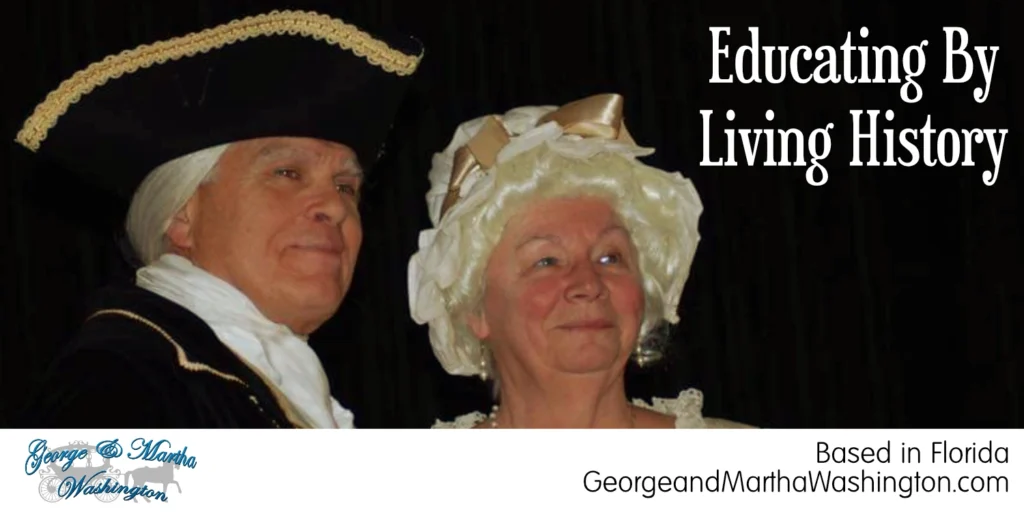 Educating By Living History

George & Martha Washington

Based in Florida
GeorgeandMarthaWashington.com