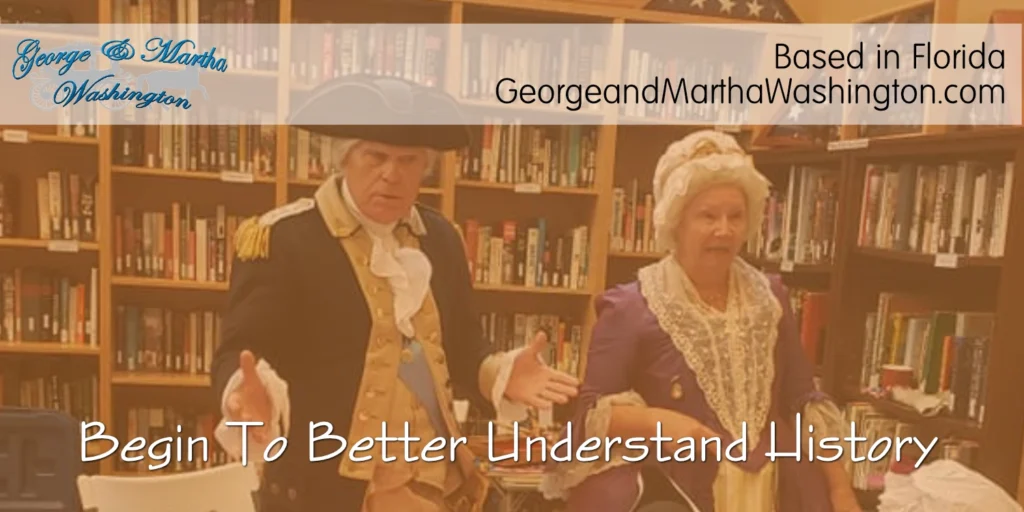 George & Martha Washington

Based in Florida
GeorgeandMarthaWashington.com

Begin To Better Understand History