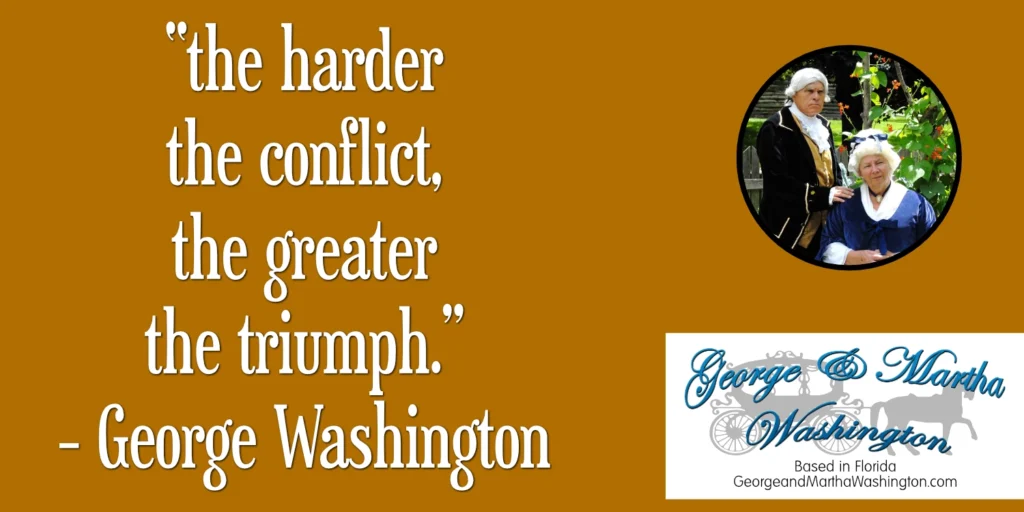 "the harder the conflict, the greater the triumph."
- George Washington

George & Martha Washington
Based in Florida
GeorgeandMarthaWashington.com