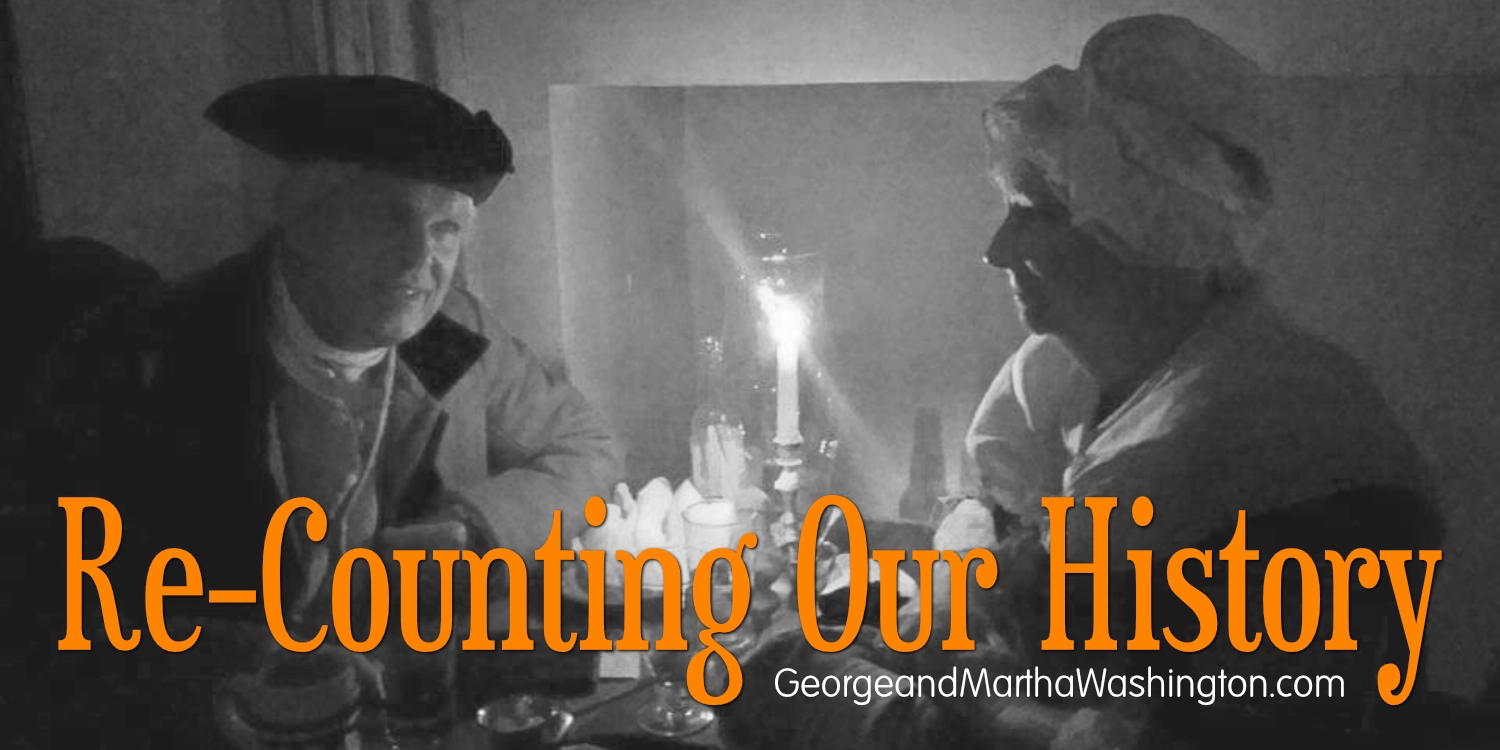 Re-Counting Our History

GeorgeandMarthaWashington.com